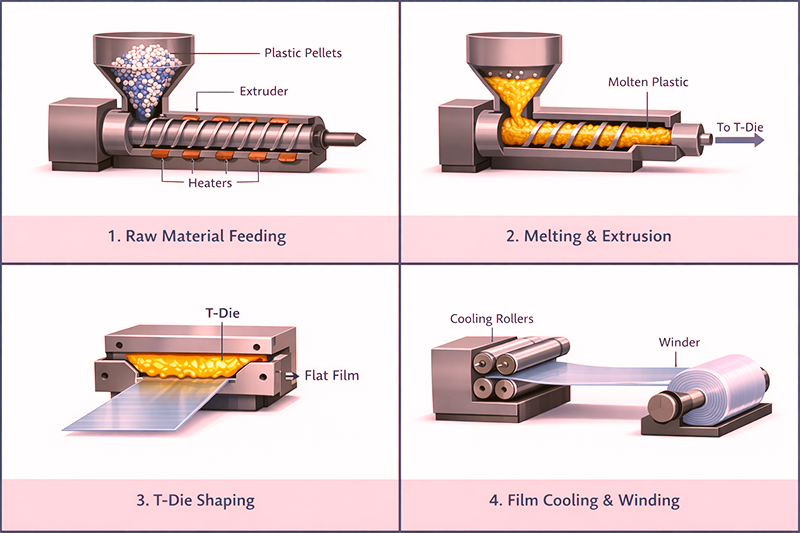 Plastic Pellets

Extruder

Heaters

1. Raw Material Feeding

Molten Plastic

To T-Die

2. Melting & Extrusion

T-Die

Flat Film

3. T-Die Shaping

Cooling Rollers

Winder

4. Film Cooling & Winding